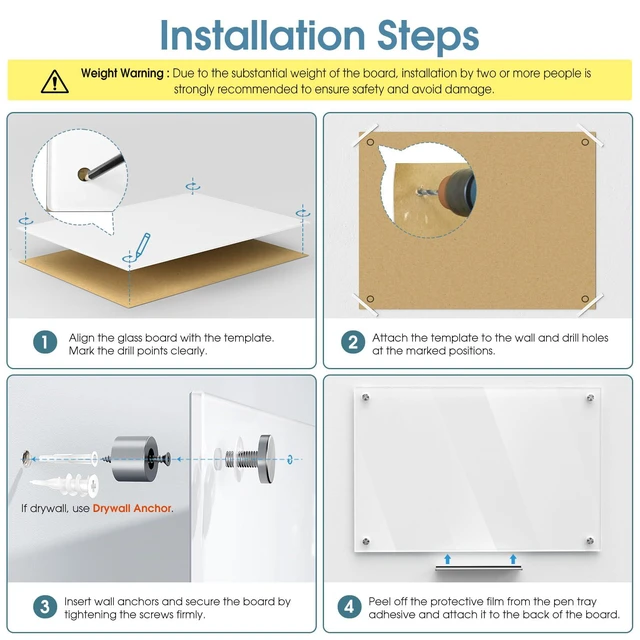 Installation Steps

Weight Warning : Due to the substantial weight of the board, installation by two or more people is strongly recommended to ensure safety and avoid damage.

1 Align the glass board with the template. Mark the drill points clearly.

2 Attach the template to the wall and drill holes at the marked positions.

If drywall, use Drywall Anchor.

3 Insert wall anchors and secure the board by tightening the screws firmly.

4 Peel off the protective film from the pen tray adhesive and attach it to the back of the board.