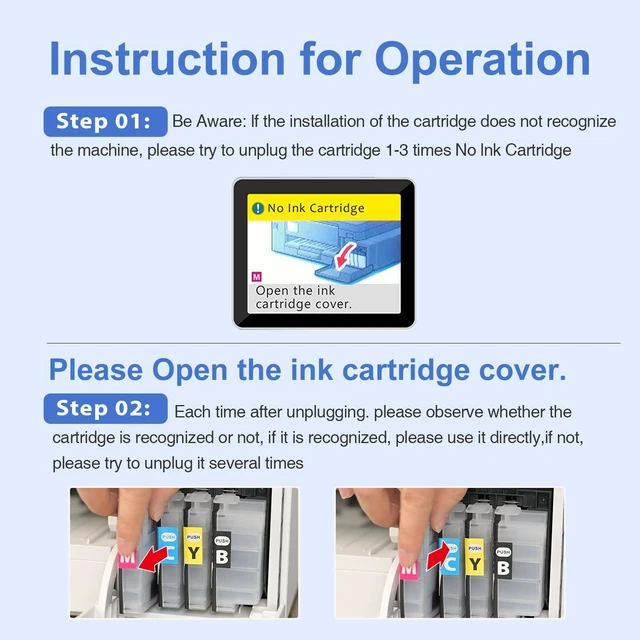 Instruction for Operation

Step 01: Be Aware: If the installation of the cartridge does not recognize the machine, please try to unplug the cartridge 1-3 times No Ink Cartridge

No Ink Cartridge

M

Open the ink cartridge cover.

Please Open the ink cartridge cover.

Step 02: Each time after unplugging. please observe whether the cartridge is recognized or not, if it is recognized, please use it directly,if not, please try to unplug it several times

M PUSH C PUSH Y PUSH B

M PUSH C PUSH Y PUSH B