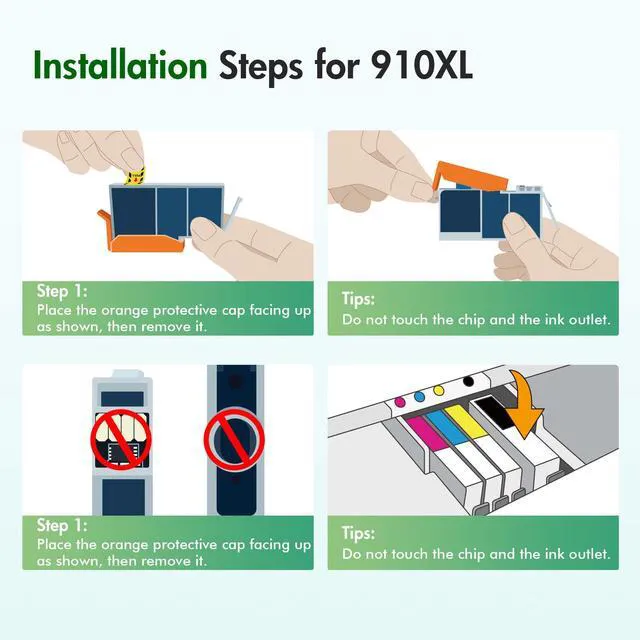 Installation Steps for 910XL

Step 1:
Place the orange protective cap facing up as shown, then remove it.

Tips:
Do not touch the chip and the ink outlet.

Step 1:
Place the orange protective cap facing up as shown, then remove it.

Tips:
Do not touch the chip and the ink outlet.