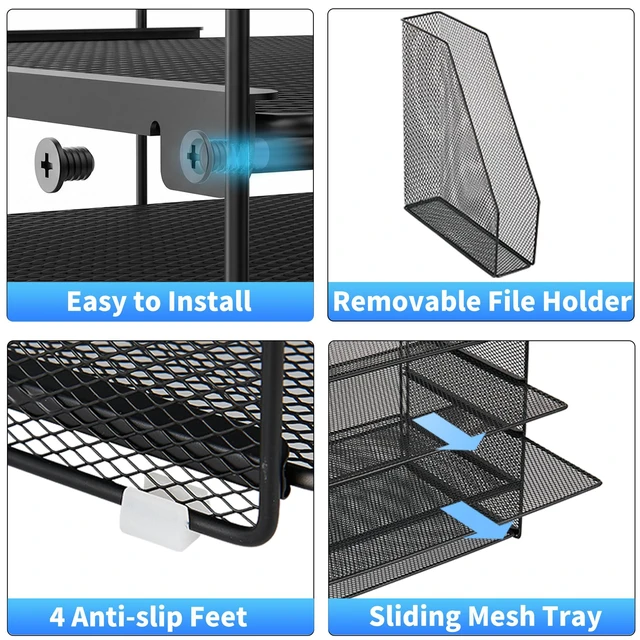 Easy to Install

Removable File Holder

4 Anti-slip Feet

Sliding Mesh Tray