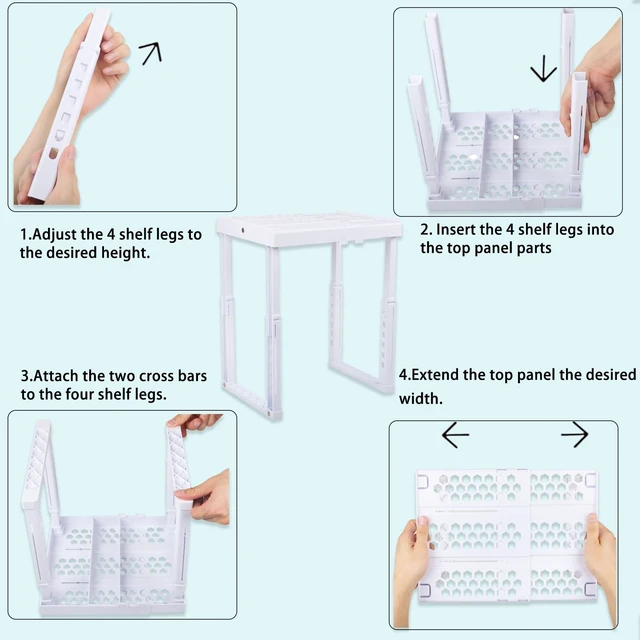 1.Adjust the 4 shelf legs to the desired height.

2. Insert the 4 shelf legs into the top panel parts

3.Attach the two cross bars to the four shelf legs.

4.Extend the top panel the desired width.