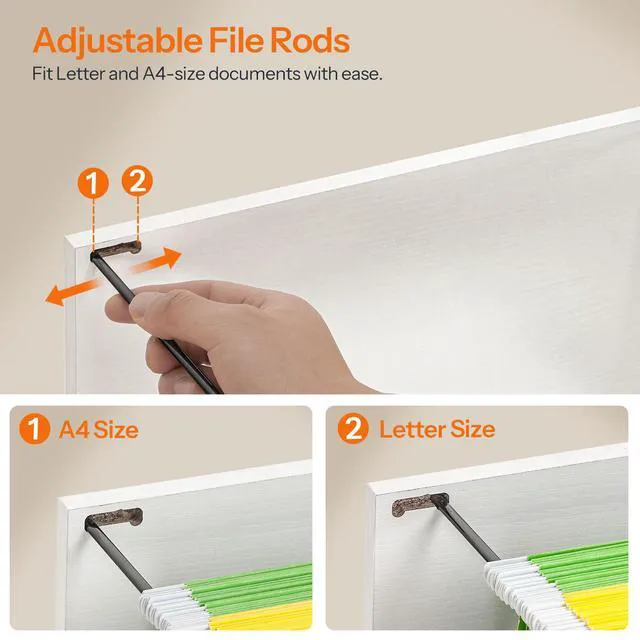 Adjustable File Rods
Fit Letter and A4-size documents with ease.

1 2

1 A4 Size

2 Letter Size