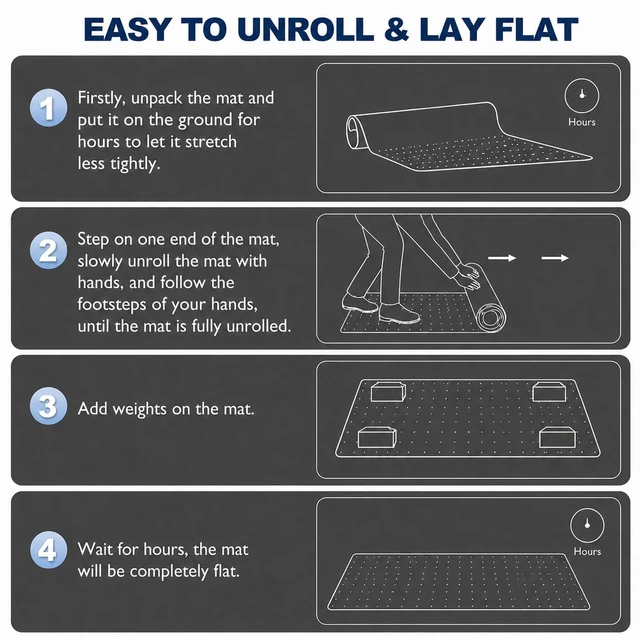 EASY TO UNROLL & LAY FLAT

1 Firstly, unpack the mat and put it on the ground for hours to let it stretch less tightly.

Hours

2 Step on one end of the mat, slowly unroll the mat with hands, and follow the footsteps of your hands, until the mat is fully unrolled.

3 Add weights on the mat.

4 Wait for hours, the mat will be completely flat.

Hours