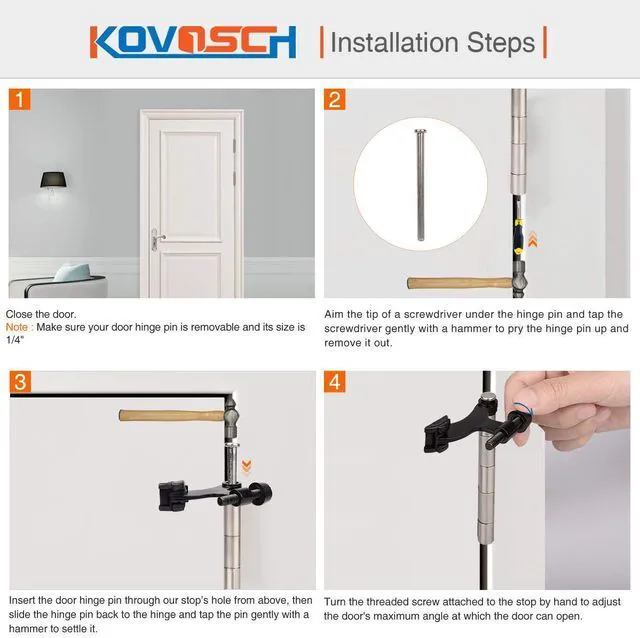 KOVOSCH | Installation Steps |

1

Close the door.
Note : Make sure your door hinge pin is removable and its size is 1/4"

2

Aim the tip of a screwdriver under the hinge pin and tap the screwdriver gently with a hammer to pry the hinge pin up and remove it out.

3

Insert the door hinge pin through our stop's hole from above, then slide the hinge pin back to the hinge and tap the pin gently with a hammer to settle it.

4

Turn the threaded screw attached to the stop by hand to adjust the door's maximum angle at which the door can open.