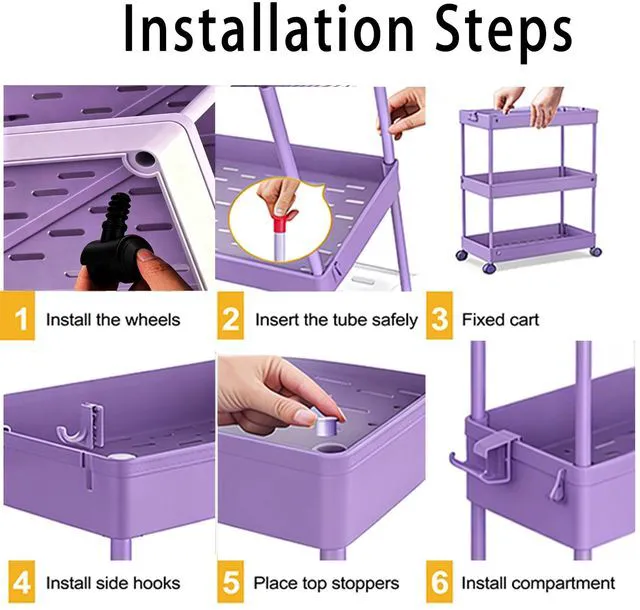 Installation Steps

1 Install the wheels

2 Insert the tube safely

3 Fixed cart

4 Install side hooks

5 Place top stoppers

6 Install compartment