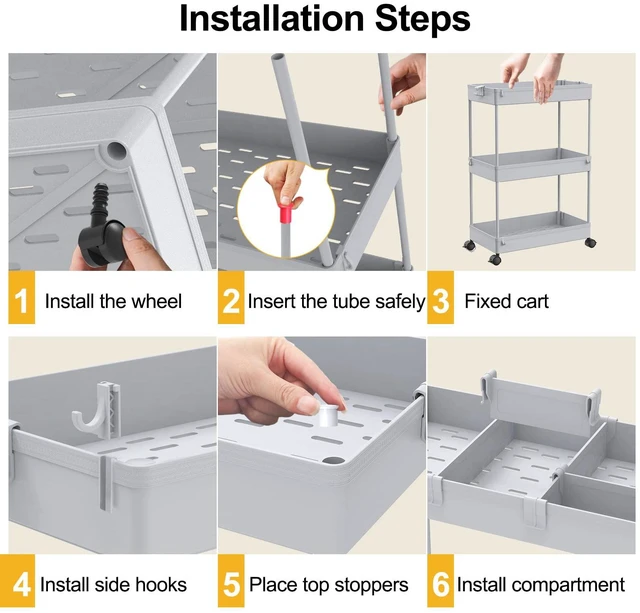 Installation Steps

1 Install the wheel

2 Insert the tube safely

3 Fixed cart

4 Install side hooks

5 Place top stoppers

6 Install compartment