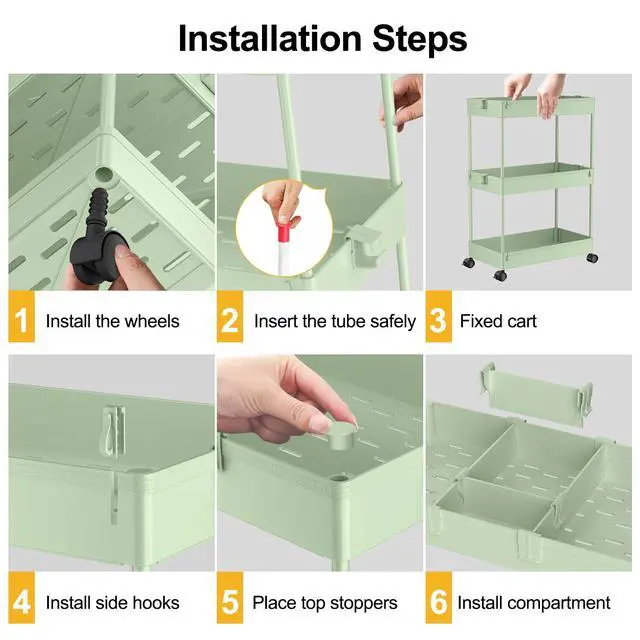 Installation Steps

1 Install the wheels

2 Insert the tube safely

3 Fixed cart

4 Install side hooks

5 Place top stoppers

6 Install compartment