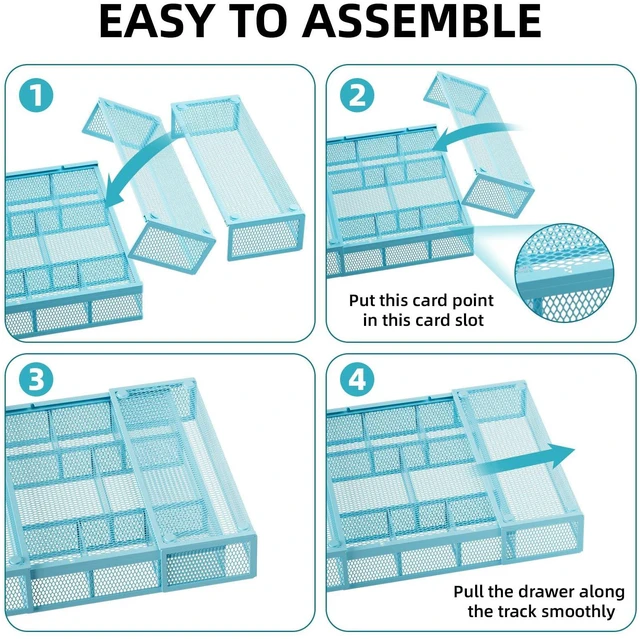 EASY TO ASSEMBLE

1

2

Put this card point in this card slot

3

4

Pull the drawer along the track smoothly