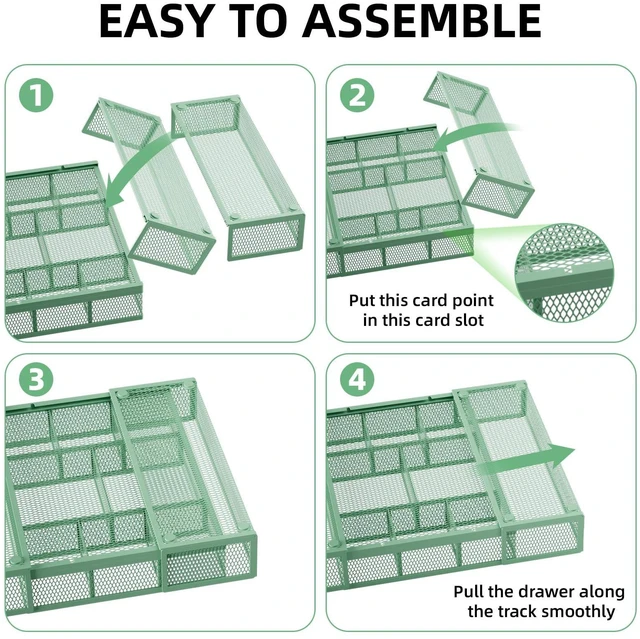 EASY TO ASSEMBLE

1

2

Put this card point in this card slot

3

4

Pull the drawer along the track smoothly