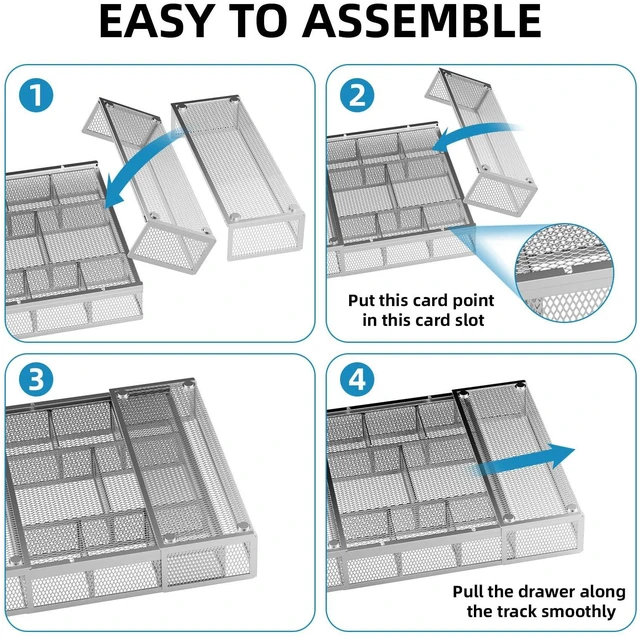 EASY TO ASSEMBLE

1

2

Put this card point in this card slot

3

4

Pull the drawer along the track smoothly