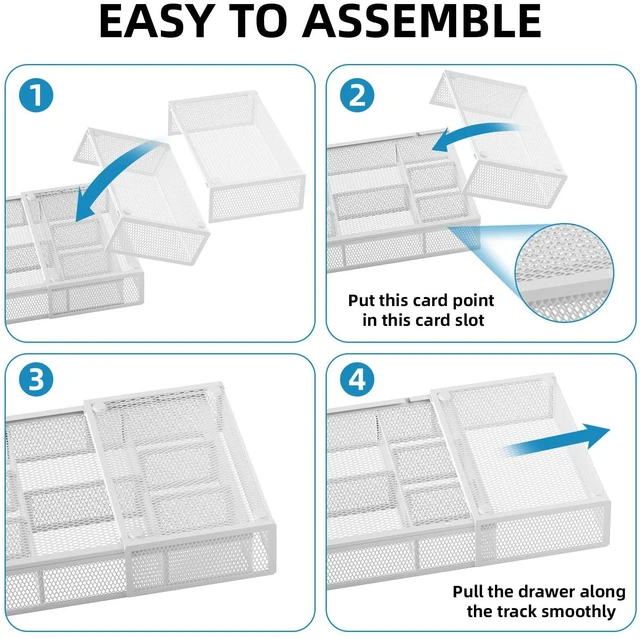 EASY TO ASSEMBLE

1

2

Put this card point in this card slot

3

4

Pull the drawer along the track smoothly