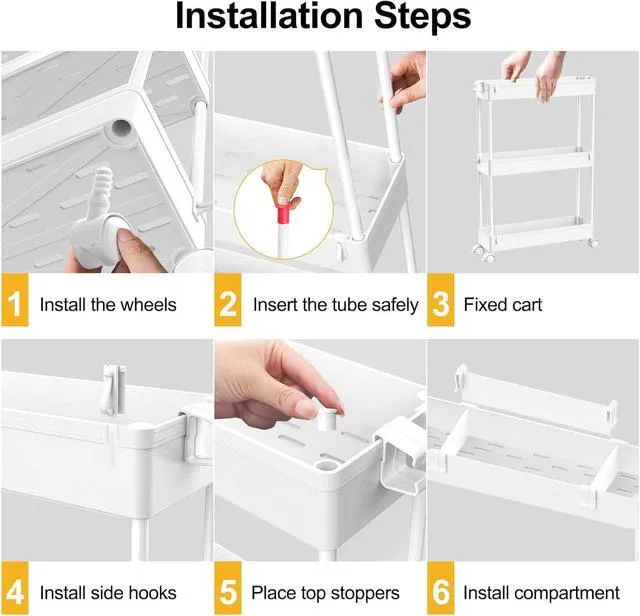 Installation Steps

1 Install the wheels

2 Insert the tube safely

3 Fixed cart

4 Install side hooks

5 Place top stoppers

6 Install compartment