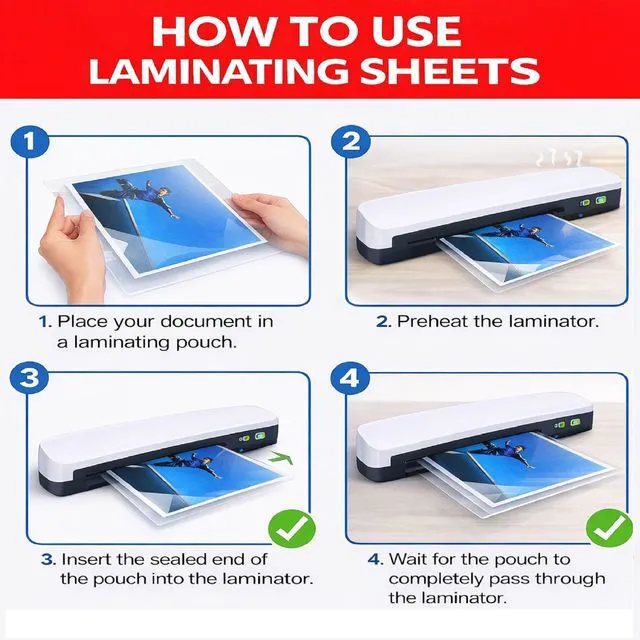 HOW TO USE LAMINATING SHEETS

1

1. Place your document in a laminating pouch.

2

2. Preheat the laminator.

3

3. Insert the sealed end of the pouch into the laminator.

4

4. Wait for the pouch to completely pass through the laminator.