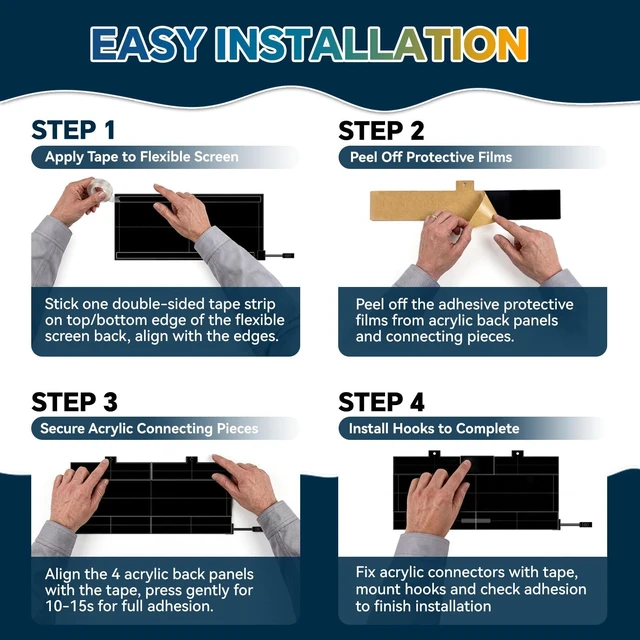 EASY INSTALLATION

STEP 1
Apply Tape to Flexible Screen

Stick one double-sided tape strip on top/bottom edge of the flexible screen back, align with the edges.

STEP 2
Peel Off Protective Films

Peel off the adhesive protective films from acrylic back panels and connecting pieces.

STEP 3
Secure Acrylic Connecting Pieces

Align the 4 acrylic back panels with the tape, press gently for 10-15s for full adhesion.

STEP 4
Install Hooks to Complete

Fix acrylic connectors with tape, mount hooks and check adhesion to finish installation