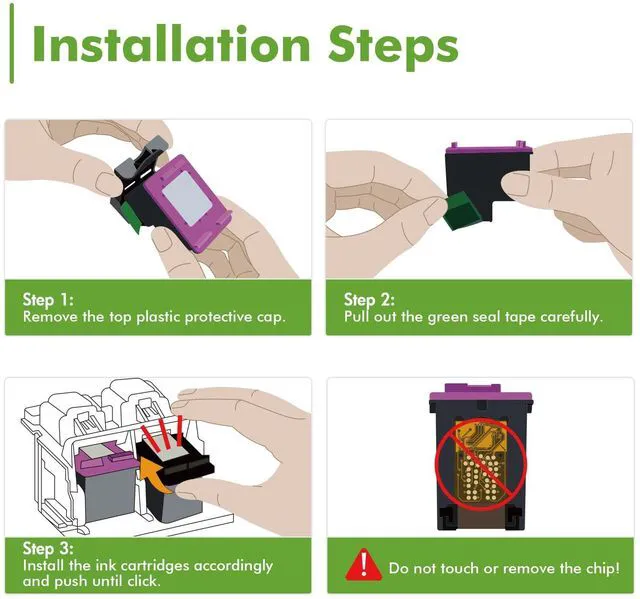 Installation Steps

Step 1:
Remove the top plastic protective cap.

Step 2:
Pull out the green seal tape carefully.

Step 3:
Install the ink cartridges accordingly and push until click.

Do not touch or remove the chip!