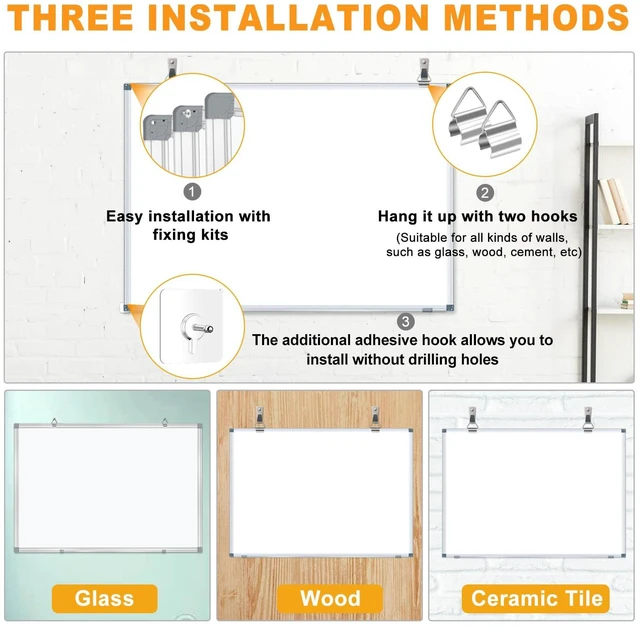 THREE INSTALLATION METHODS

1

Easy installation with fixing kits

2

Hang it up with two hooks

(Suitable for all kinds of walls, such as glass, wood, cement, etc)

3

The additional adhesive hook allows you to install without drilling holes

Glass

Wood

Ceramic Tile