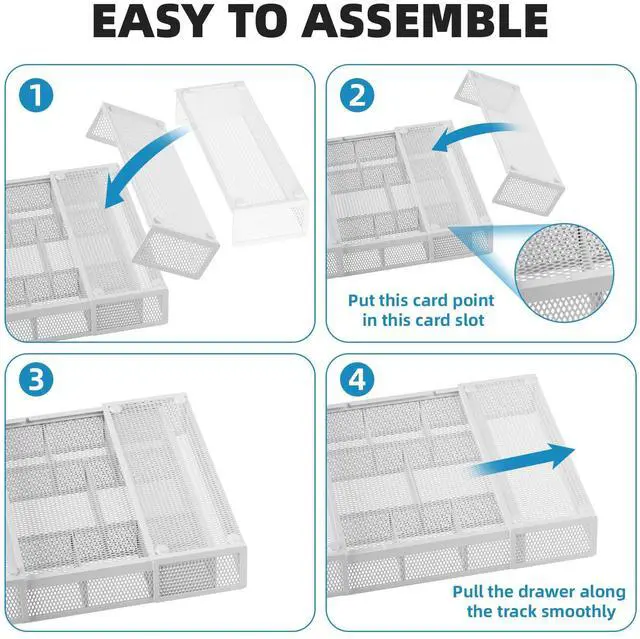 EASY TO ASSEMBLE

1

2

Put this card point in this card slot

3

4

Pull the drawer along the track smoothly