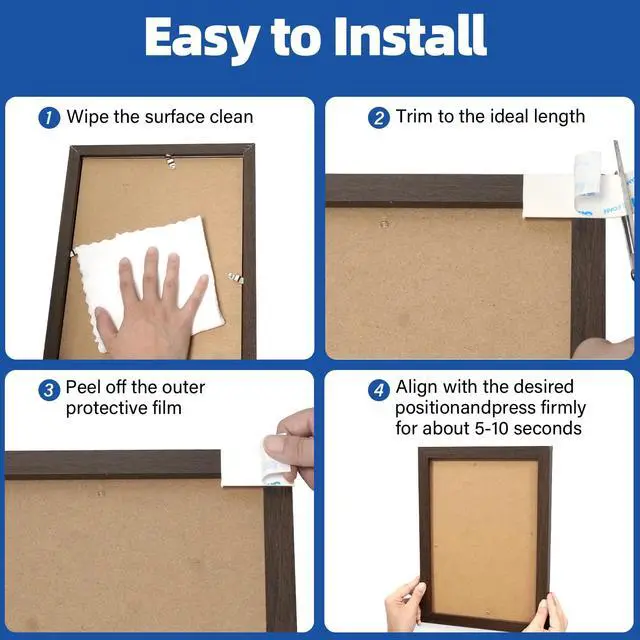 Easy to Install

1 Wipe the surface clean

2 Trim to the ideal length

3 Peel off the outer protective film

4 Align with the desired positionandpress firmly for about 5-10 seconds