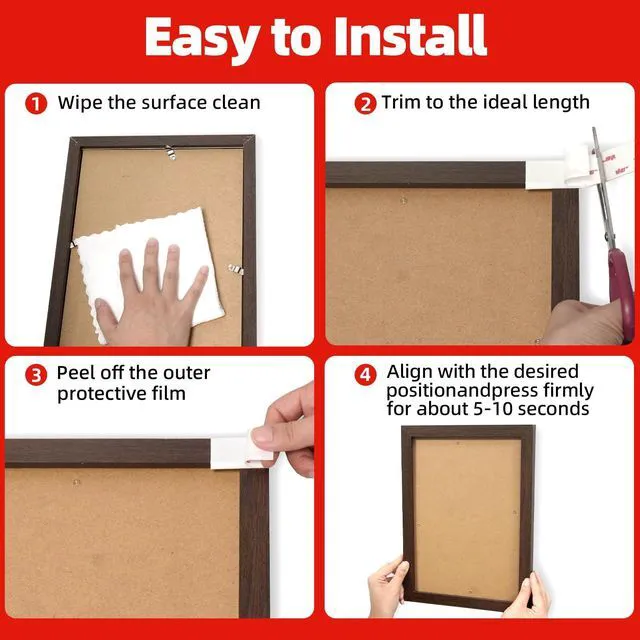 Easy to Install

1 Wipe the surface clean

2 Trim to the ideal length

3 Peel off the outer protective film

4 Align with the desired positionandpress firmly for about 5-10 seconds