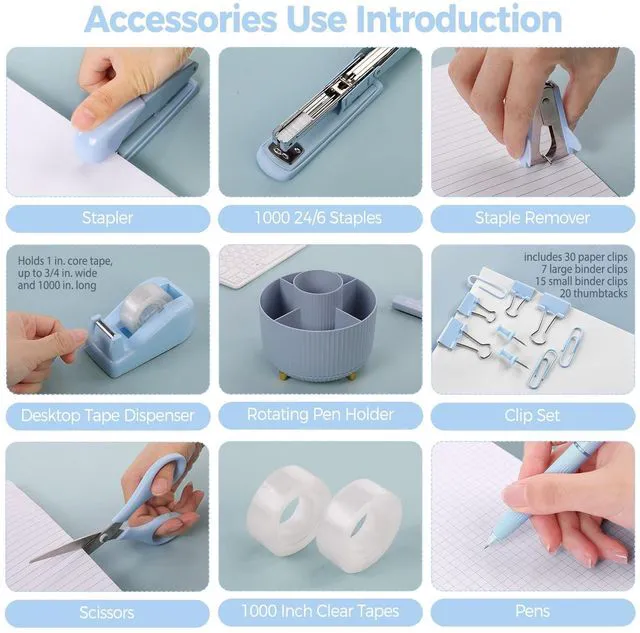 Accessories Use Introduction

Stapler

1000 24/6 Staples

Staple Remover

Holds 1 in. core tape, up to 3/4 in. wide and 1000 in. long

Desktop Tape Dispenser

Rotating Pen Holder

includes 30 paper clips
7 large binder clips
15 small binder clips
20 thumbtacks

Clip Set

Scissors

1000 Inch Clear Tapes

Pens