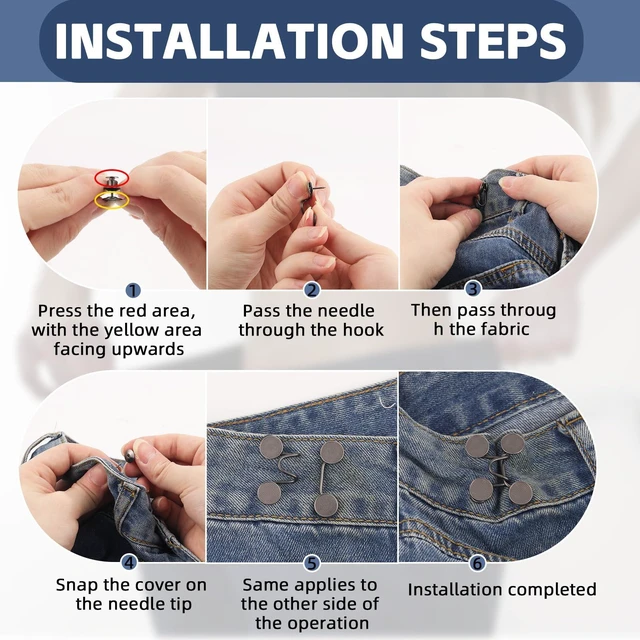 INSTALLATION STEPS

1
Press the red area, with the yellow area facing upwards

2
Pass the needle through the hook

3
Then pass throug h the fabric

4
Snap the cover on the needle tip

5
Same applies to the other side of the operation

6
Installation completed