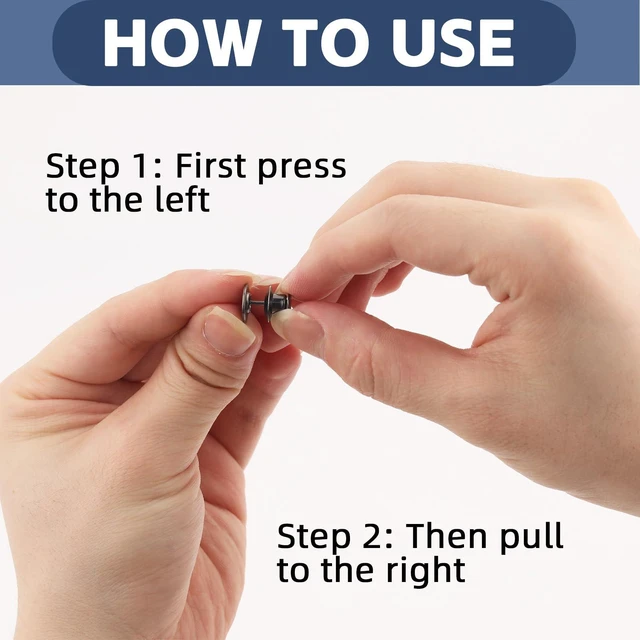 HOW TO USE

Step 1: First press to the left

Step 2: Then pull to the right