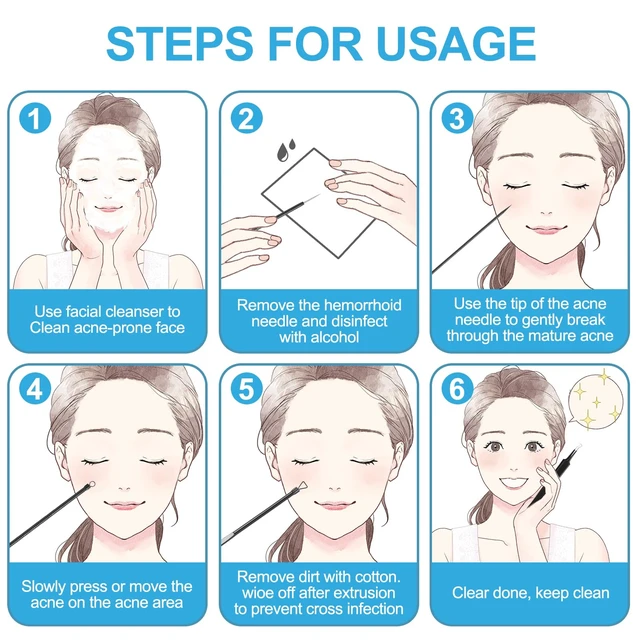 STEPS FOR USAGE

1

Use facial cleanser to Clean acne-prone face

2

Remove the hemorrhoid needle and disinfect with alcohol

3

Use the tip of the acne needle to gently break through the mature acne

4

Slowly press or move the acne on the acne area

5

Remove dirt with cotton. wioe off after extrusion to prevent cross infection

6

Clear done, keep clean