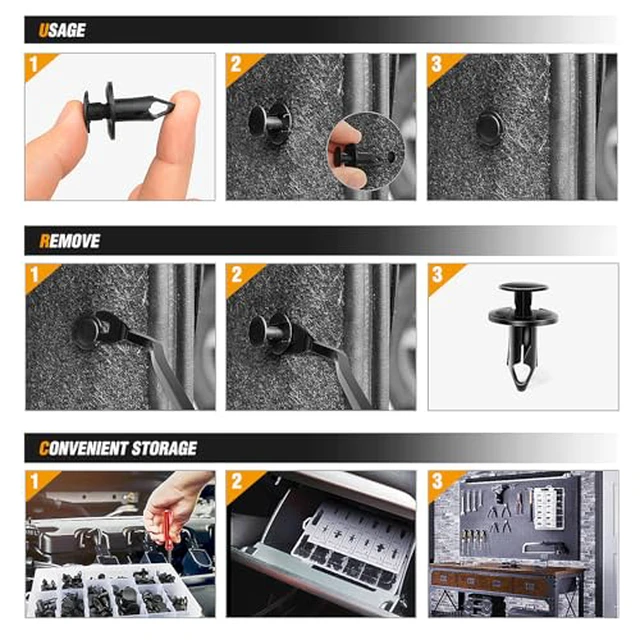 USAGE

1

2

3

REMOVE

1

2

3

CONVENIENT STORAGE

1

2

3