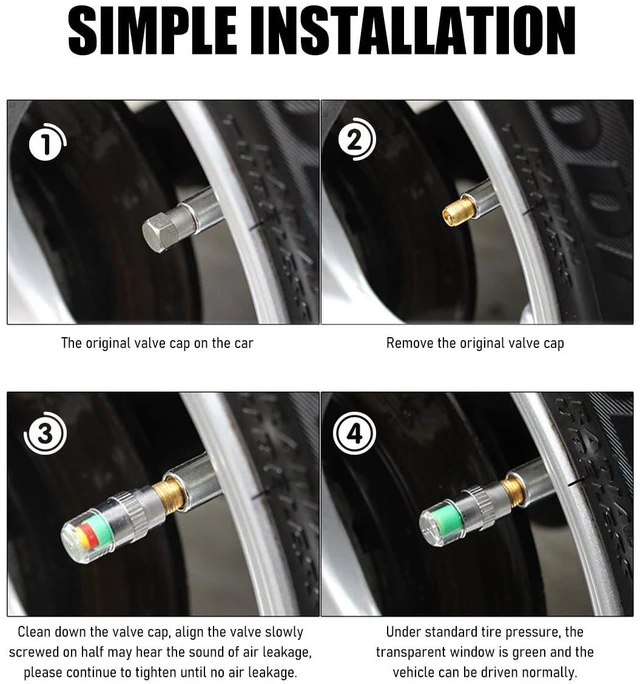 SIMPLE INSTALLATION

①

The original valve cap on the car

②

Remove the original valve cap

③

Clean down the valve cap, align the valve slowly screwed on half may hear the sound of air leakage, please continue to tighten until no air leakage.

④

Under standard tire pressure, the transparent window is green and the vehicle can be driven normally.