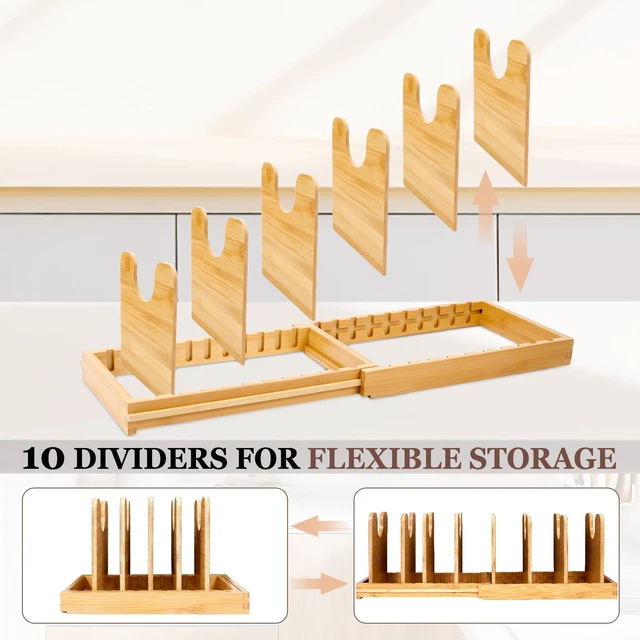 10 DIVIDERS FOR FLEXIBLE STORAGE