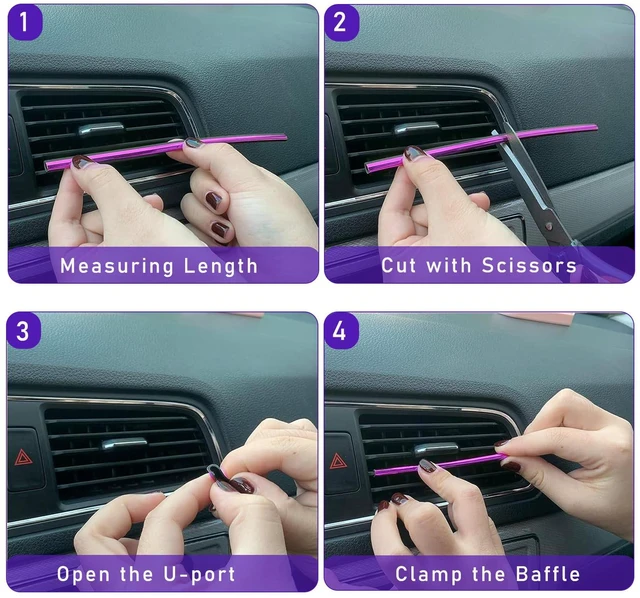 1
Measuring Length

2
Cut with Scissors

3
Open the U-port

4
Clamp the Baffle