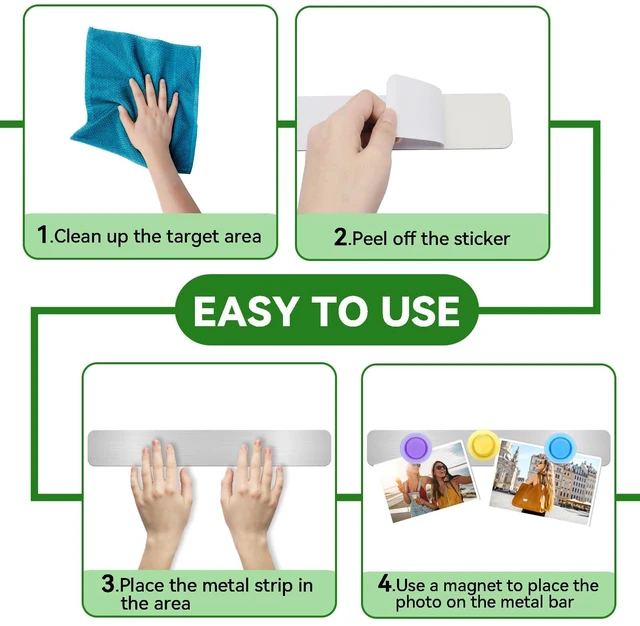 1.Clean up the target area

2.Peel off the sticker

EASY TO USE

3.Place the metal strip in the area

4.Use a magnet to place the photo on the metal bar