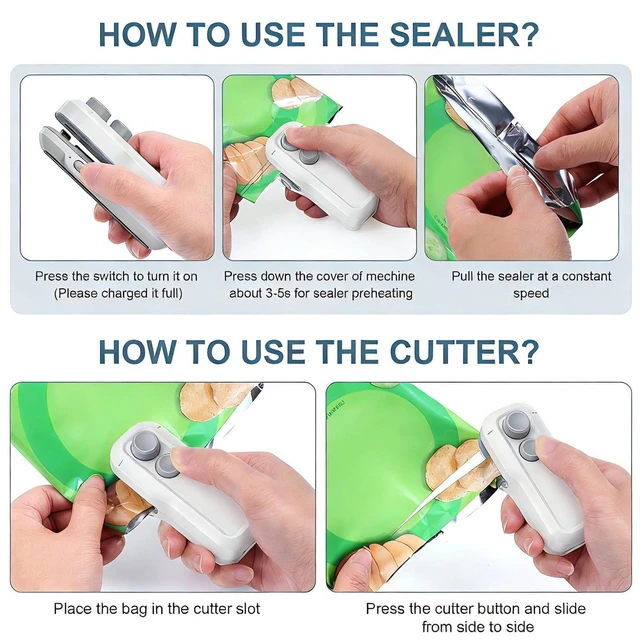 HOW TO USE THE SEALER?

Press the switch to turn it on (Please charged it full)

Press down the cover of mechine about 3-5s for sealer preheating

Pull the sealer at a constant speed

HOW TO USE THE CUTTER?

Place the bag in the cutter slot

Press the cutter button and slide from side to side