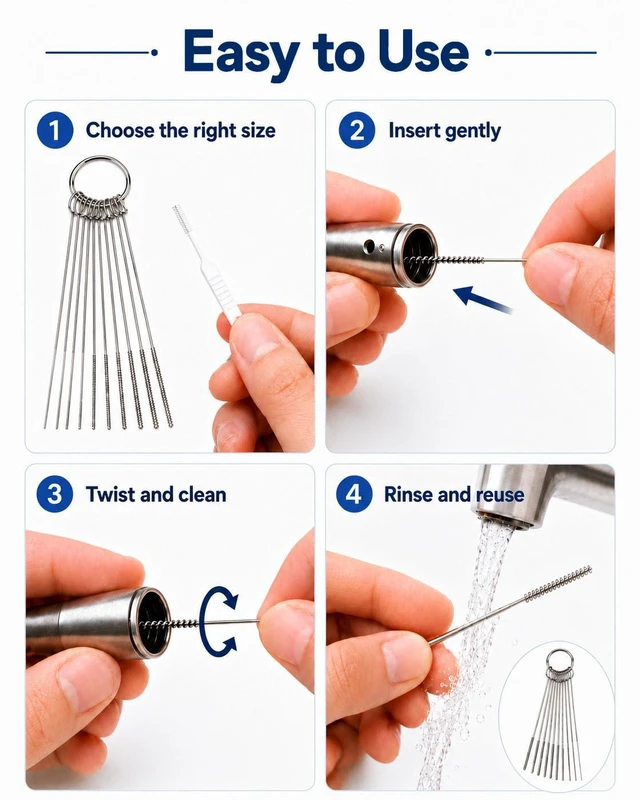 Easy to Use

1 Choose the right size

2 Insert gently

3 Twist and clean

4 Rinse and reuse