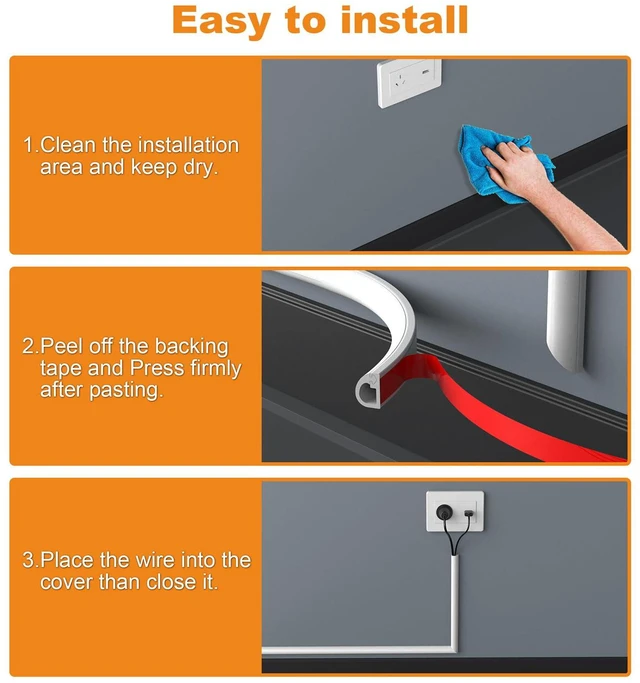 Easy to install

1.Clean the installation area and keep dry.

2.Peel off the backing tape and Press firmly after pasting.

3.Place the wire into the cover than close it.