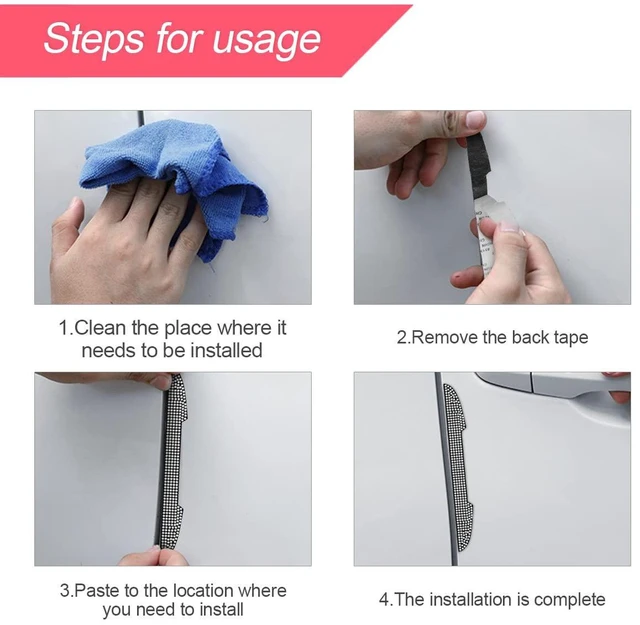 Steps for usage

1.Clean the place where it needs to be installed

2.Remove the back tape

3.Paste to the location where you need to install

4.The installation is complete