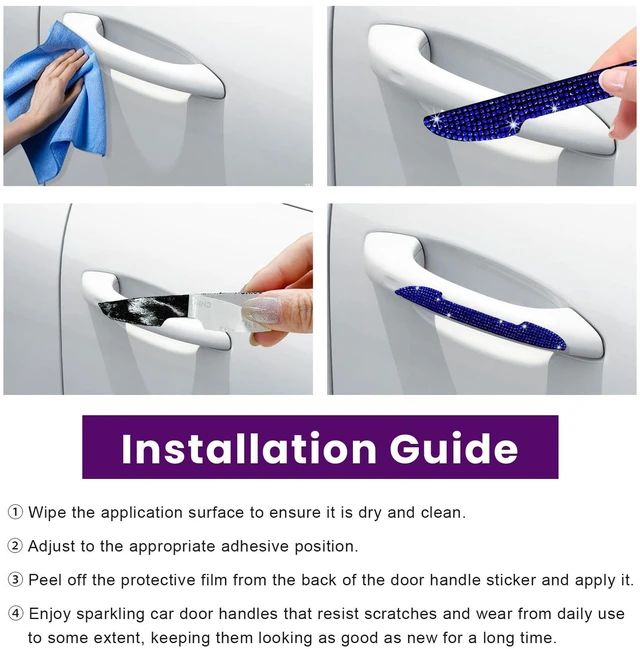 Installation Guide

① Wipe the application surface to ensure it is dry and clean.

② Adjust to the appropriate adhesive position.

③ Peel off the protective film from the back of the door handle sticker and apply it.

④ Enjoy sparkling car door handles that resist scratches and wear from daily use to some extent, keeping them looking as good as new for a long time.