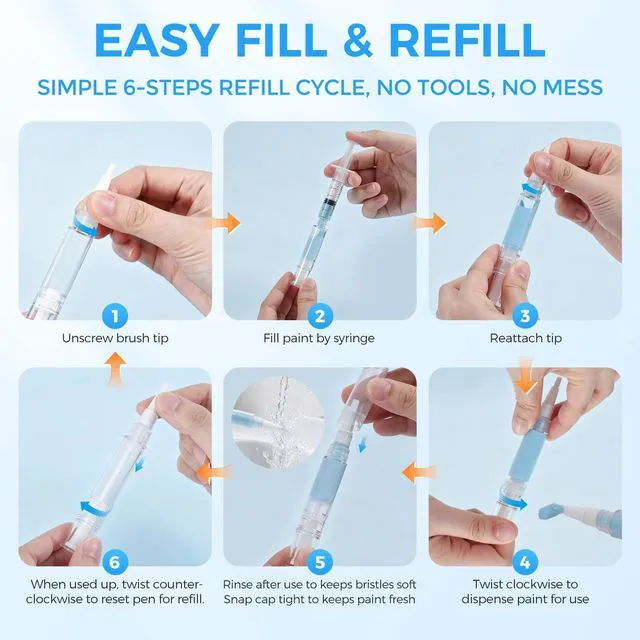 EASY FILL & REFILL

SIMPLE 6-STEPS REFILL CYCLE, NO TOOLS, NO MESS

1
Unscrew brush tip

2
Fill paint by syringe

3
Reattach tip

6
When used up, twist counter-clockwise to reset pen for refill.

5
Rinse after use to keeps bristles soft
Snap cap tight to keeps paint fresh

4
Twist clockwise to dispense paint for use