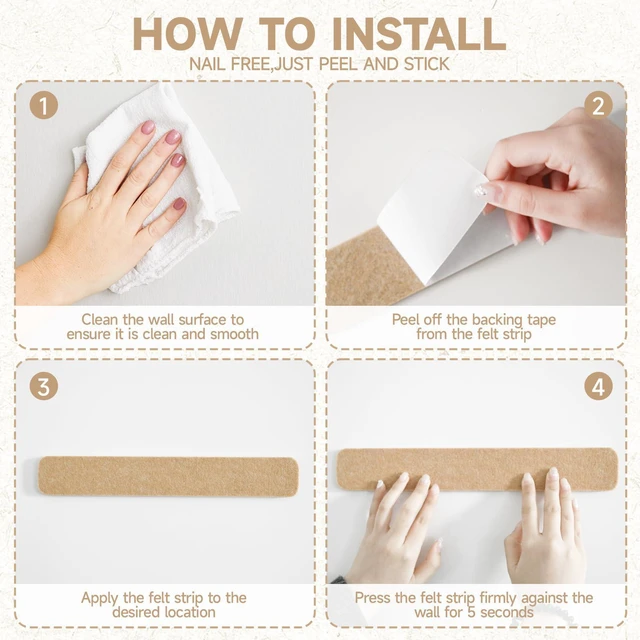 HOW TO INSTALL
NAIL FREE,JUST PEEL AND STICK

1
Clean the wall surface to ensure it is clean and smooth

2
Peel off the backing tape from the felt strip

3
Apply the felt strip to the desired location

4
Press the felt strip firmly against the wall for 5 seconds