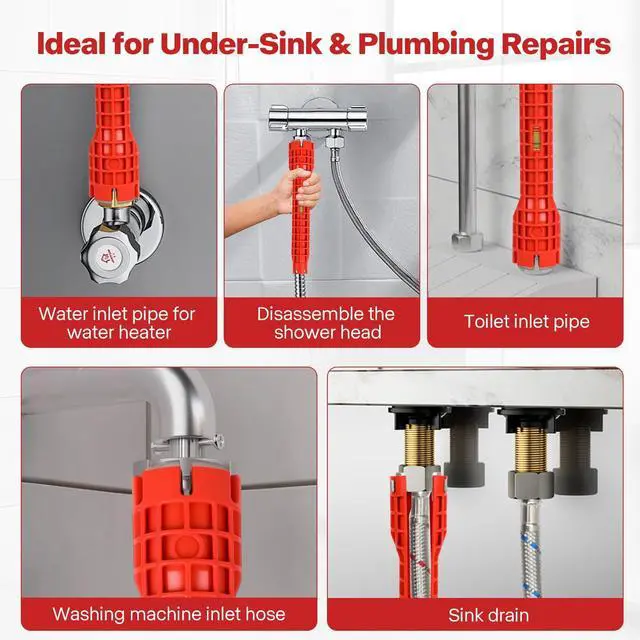 Ideal for Under-Sink & Plumbing Repairs

Water inlet pipe for water heater

Disassemble the shower head

Toilet inlet pipe

Washing machine inlet hose

Sink drain