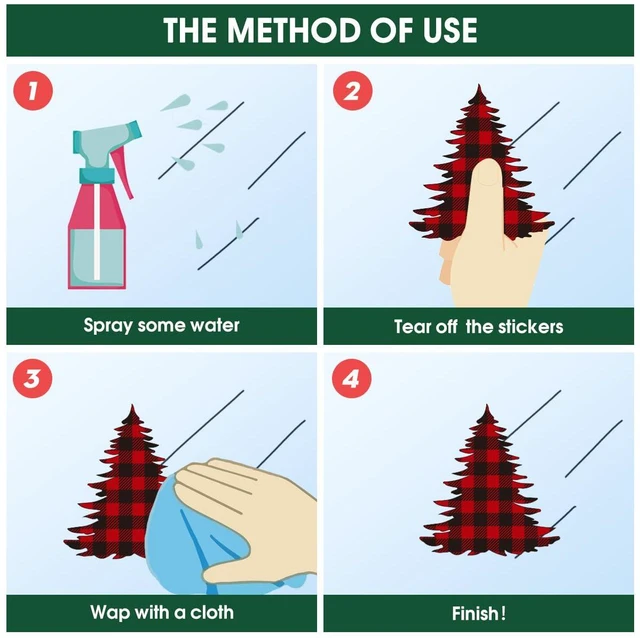 THE METHOD OF USE

1

Spray some water

2

Tear off the stickers

3

Wap with a cloth

4

Finish!