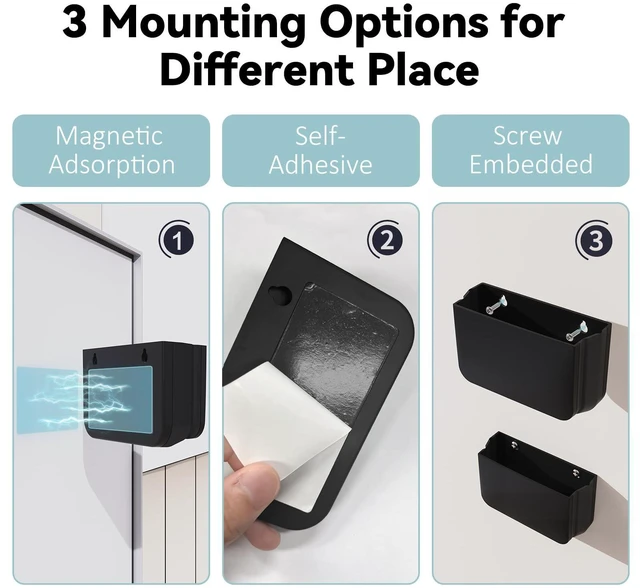 3 Mounting Options for Different Place

Magnetic Adsorption

Self-Adhesive

Screw Embedded

1

2

3