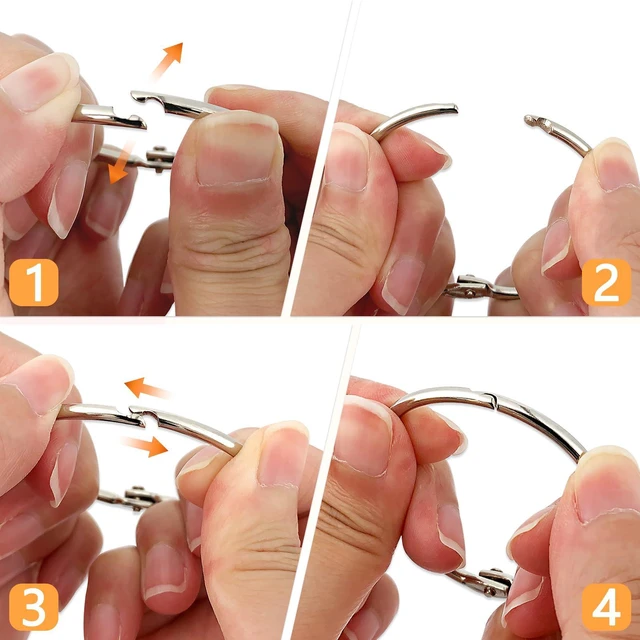 1
2
3
4