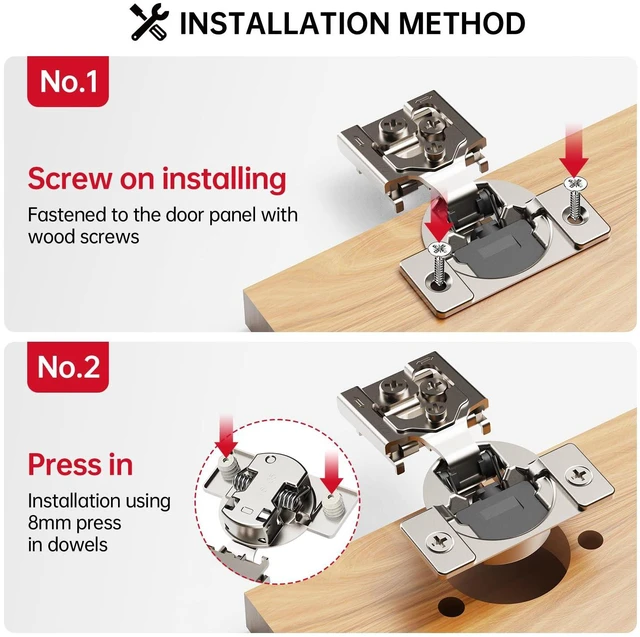 INSTALLATION METHOD

No.1

Screw on installing

Fastened to the door panel with wood screws

No.2

Press in

Installation using 8mm press in dowels