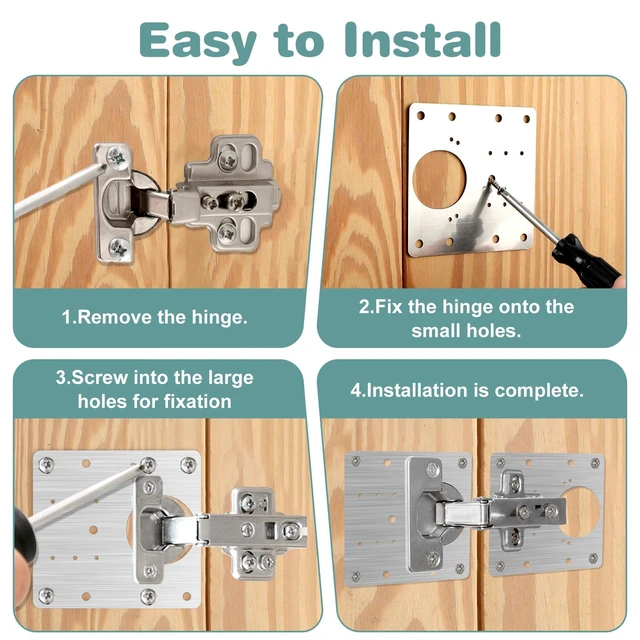 Easy to Install

1.Remove the hinge.

2.Fix the hinge onto the small holes.

3.Screw into the large holes for fixation

4.Installation is complete.