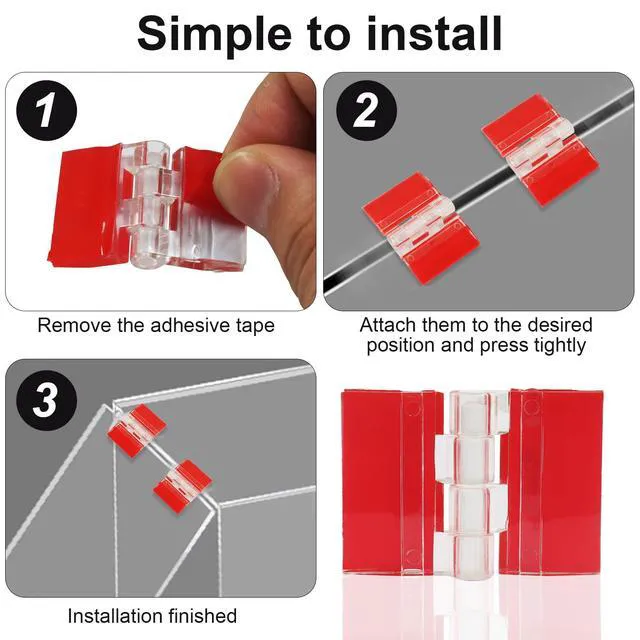 Simple to install

1

Remove the adhesive tape

2

Attach them to the desired position and press tightly

3

Installation finished