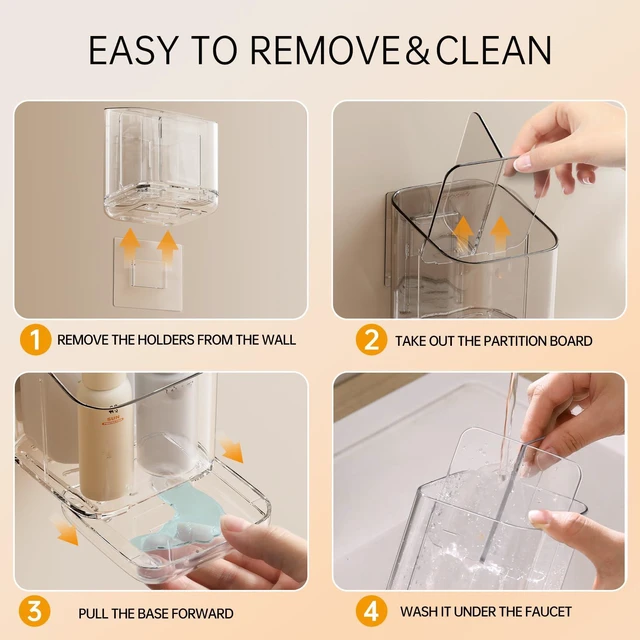 EASY TO REMOVE&CLEAN

1 REMOVE THE HOLDERS FROM THE WALL

2 TAKE OUT THE PARTITION BOARD

SUN

3 PULL THE BASE FORWARD

4 WASH IT UNDER THE FAUCET