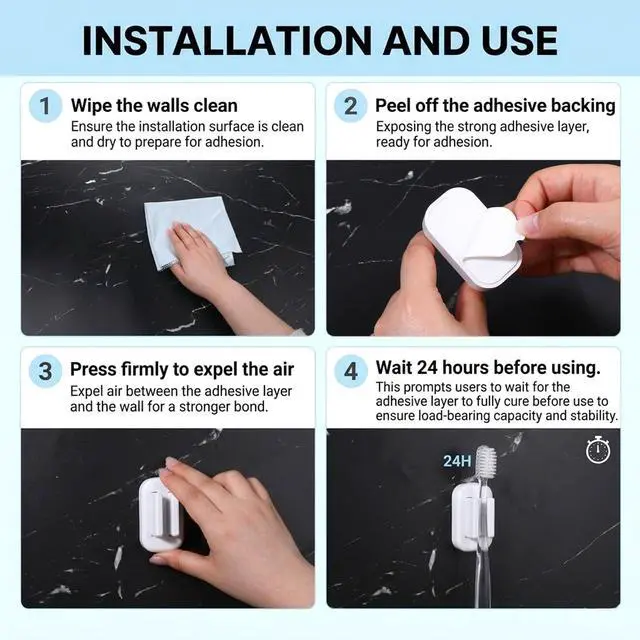 INSTALLATION AND USE

1 Wipe the walls clean
Ensure the installation surface is clean and dry to prepare for adhesion.

2 Peel off the adhesive backing
Exposing the strong adhesive layer, ready for adhesion.

3 Press firmly to expel the air
Expel air between the adhesive layer and the wall for a stronger bond.

4 Wait 24 hours before using.
This prompts users to wait for the adhesive layer to fully cure before use to ensure load-bearing capacity and stability.

24H