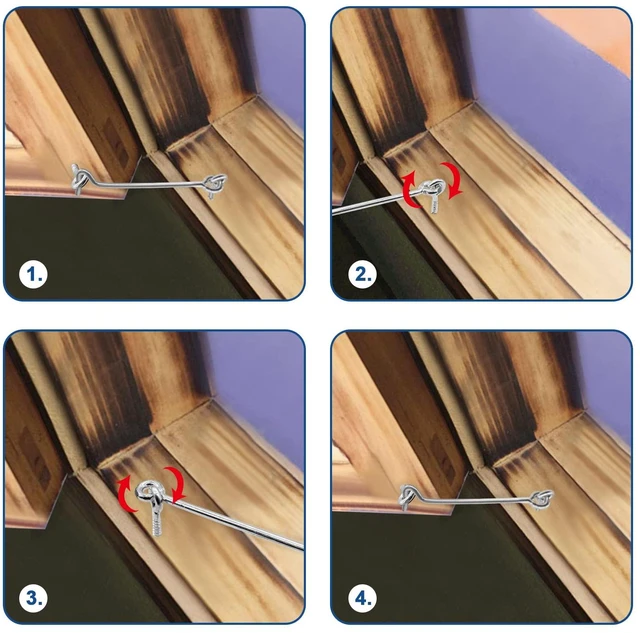 1.

2.

3.

4.