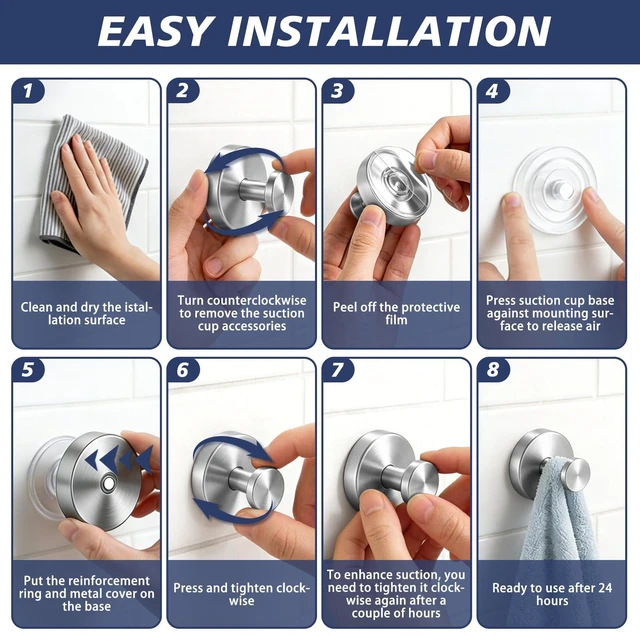 EASY INSTALLATION

1

Clean and dry the istallation surface

2

Turn counterclockwise to remove the suction cup accessories

3

Peel off the protective film

4

Press suction cup base against mounting surface to release air

5

Put the reinforcement ring and metal cover on the base

6

Press and tighten clockwise

7

To enhance suction, you need to tighten it clockwise again after a couple of hours

8

Ready to use after 24 hours